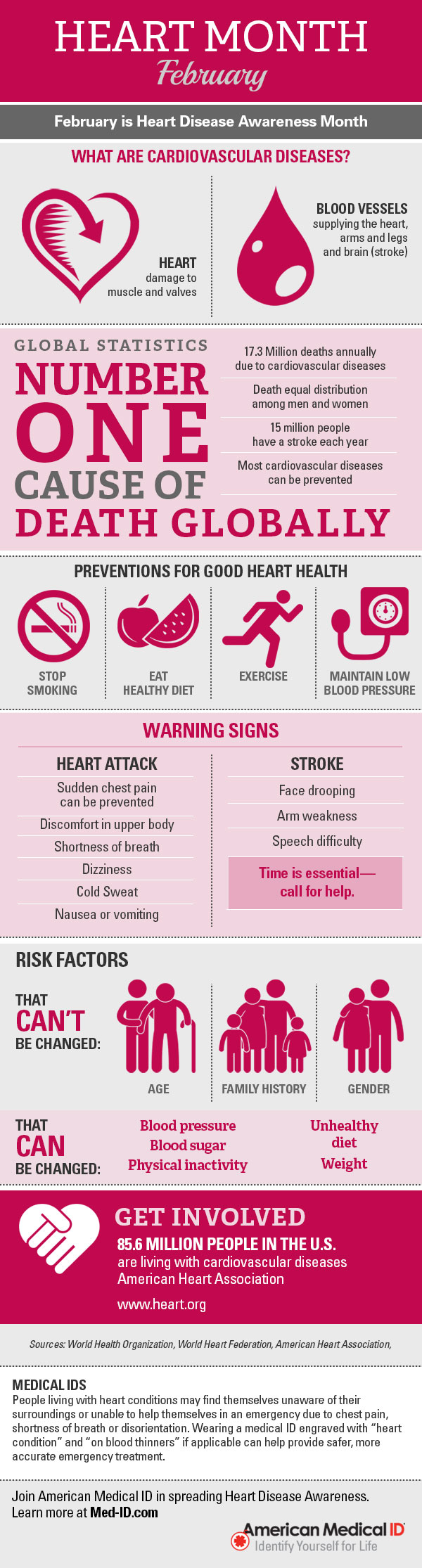 HEART MONTH
February

February is Heart Disease Awareness Month

WHAT ARE CARDIOVASCULAR DISEASES?

HEART
damage to muscle and valves

BLOOD VESSELS
supplying the heart, arms and legs and brain (stroke)

GLOBAL STATISTICS
NUMBER ONE CAUSE OF DEATH GLOBALLY

17.3 Million deaths annually due to cardiovascular diseases

Death equal distribution among men and women

15 million people have a stroke each year

Most cardiovascular diseases can be prevented

PREVENTIONS FOR GOOD HEART HEALTH

STOP SMOKING

EAT HEALTHY DIET

EXERCISE

MAINTAIN LOW BLOOD PRESSURE

WARNING SIGNS

HEART ATTACK
Sudden chest pain can be prevented
Discomfort in upper body
Shortness of breath
Dizziness
Cold Sweat
Nausea or vomiting

STROKE
Face drooping
Arm weakness
Speech difficulty
Time is essential— call for help.

RISK FACTORS

THAT CAN'T BE CHANGED:
AGE
FAMILY HISTORY
GENDER

THAT CAN BE CHANGED:
Blood pressure
Blood sugar
Physical inactivity
Unhealthy diet
Weight

GET INVOLVED
85.6 MILLION PEOPLE IN THE U.S.
are living with cardiovascular diseases
American Heart Association
www.heart.org

Sources: World Health Organization, World Heart Federation, American Heart Association,

MEDICAL IDS
People living with heart conditions may find themselves unaware of their surroundings or unable to help themselves in an emergency due to chest pain, shortness of breath or disorientation. Wearing a medical ID engraved with "heart condition" and "on blood thinners" if applicable can help provide safer, more accurate emergency treatment.

Join American Medical ID in spreading Heart Disease Awareness.
Learn more at Med-ID.com

American Medical ID
Identify Yourself for Life